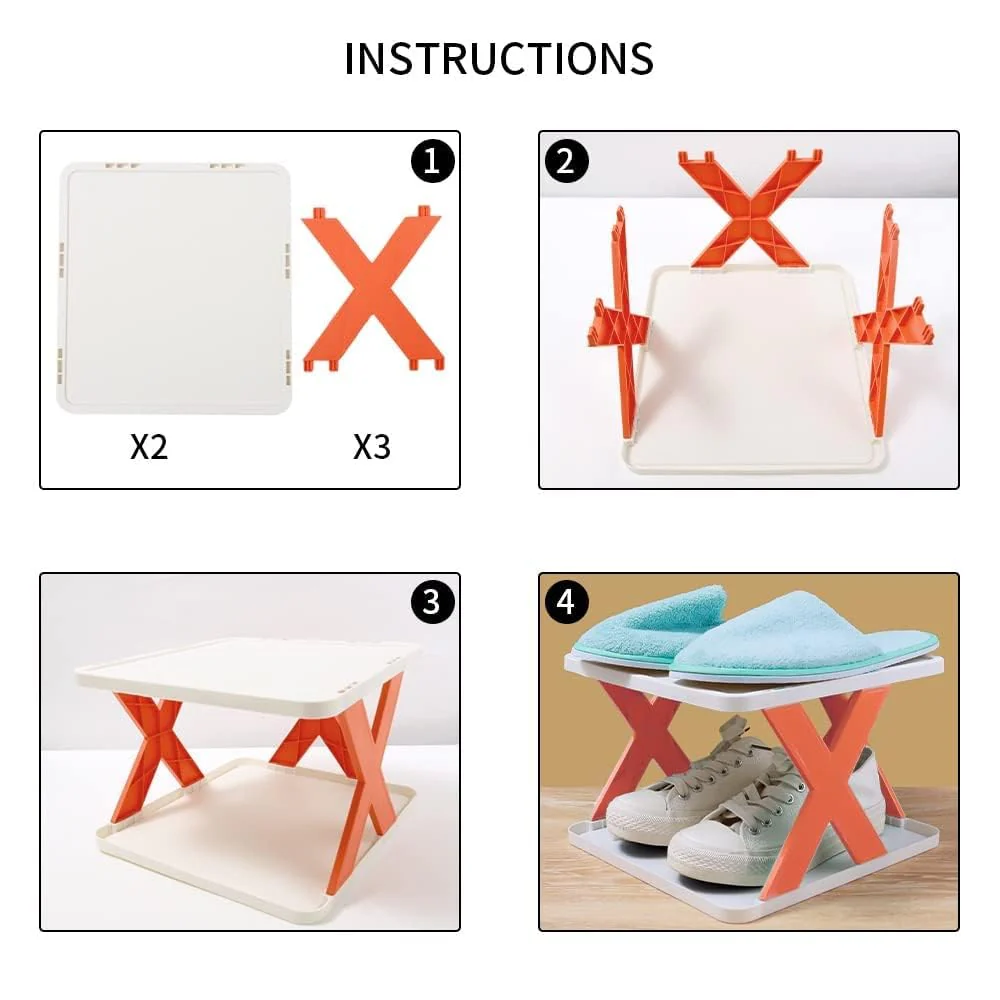 INSTRUCTIONS

1

X2

X3

2

3

4