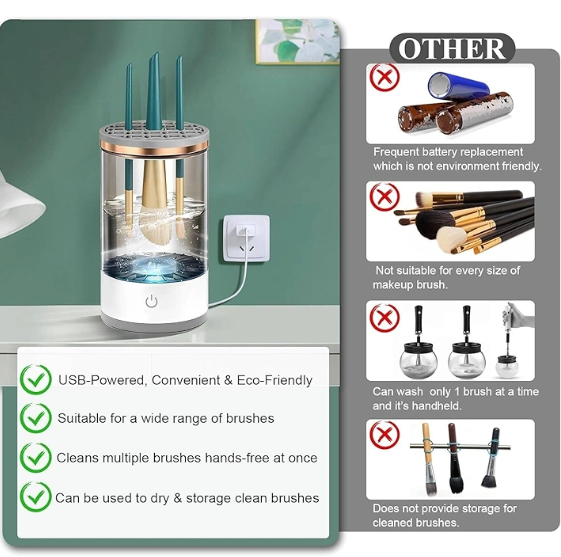 USB-Powered, Convenient & Eco-Friendly

Suitable for a wide range of brushes

Cleans multiple brushes hands-free at once

Can be used to dry & storage clean brushes

OTHER

Frequent battery replacement which is not environment friendly.

Not suitable for every size of makeup brush.

Can wash only 1 brush at a time and it's handheld.

Does not provide storage for cleaned brushes.